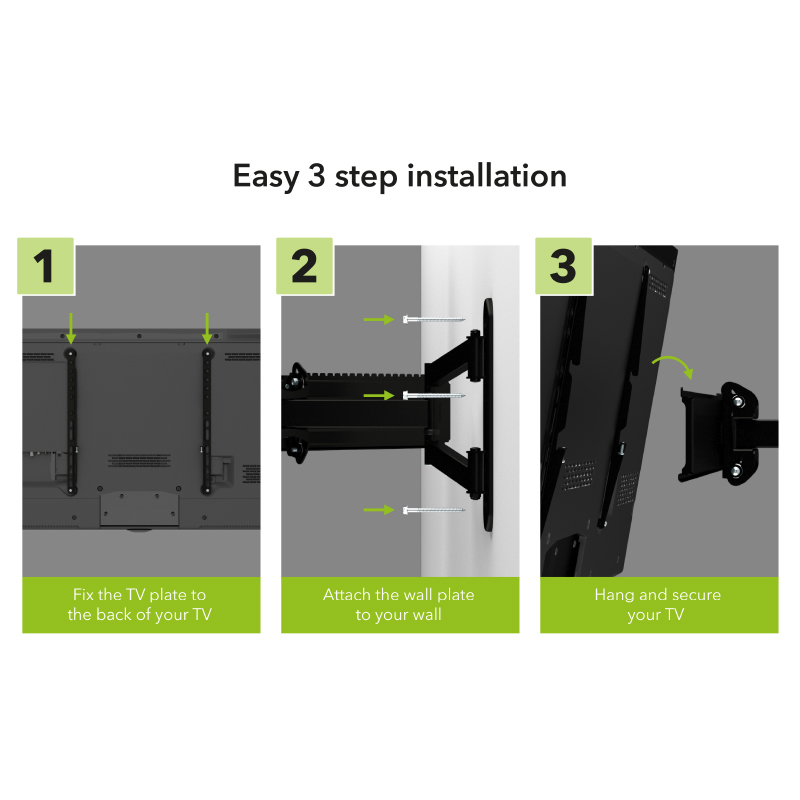 Easy 3 step installation

1

Fix the TV plate to the back of your TV

2

Attach the wall plate to your wall

3

Hang and secure your TV