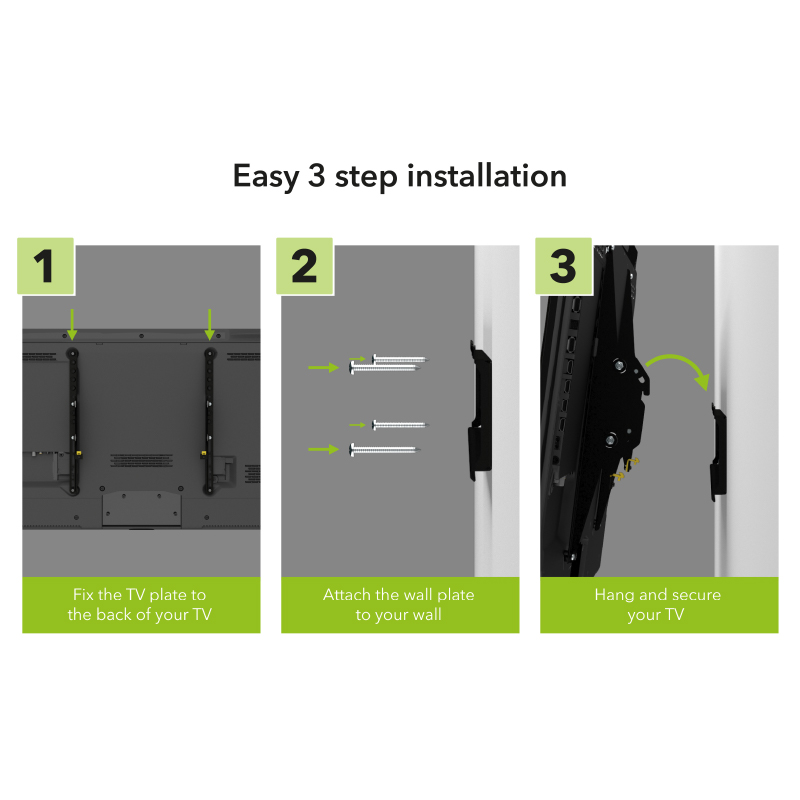 Easy 3 step installation

1

Fix the TV plate to the back of your TV

2

Attach the wall plate to your wall

3

Hang and secure your TV