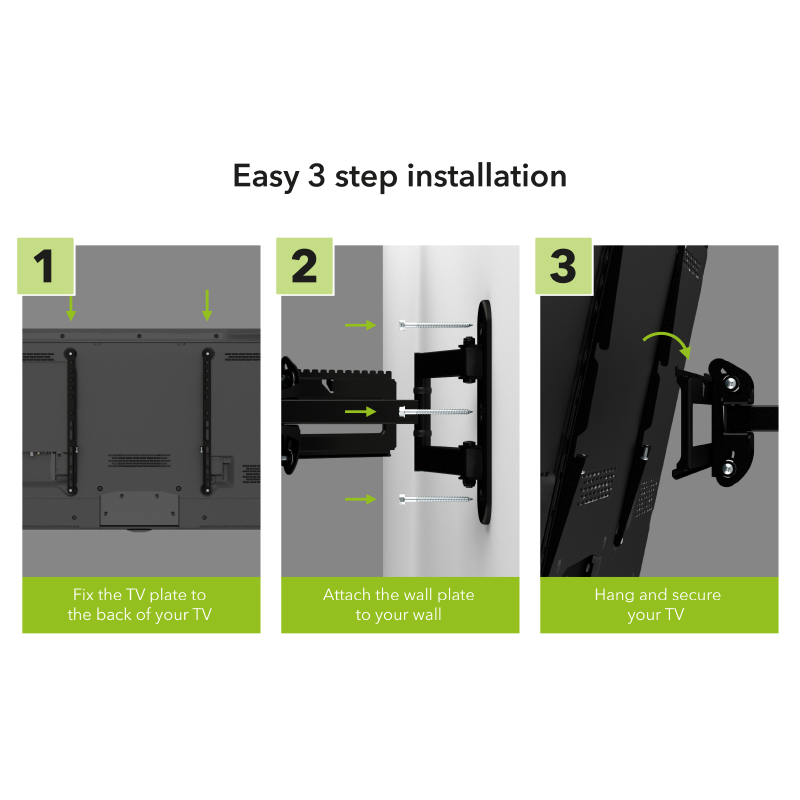 Easy 3 step installation

1

Fix the TV plate to the back of your TV

2

Attach the wall plate to your wall

3

Hang and secure your TV