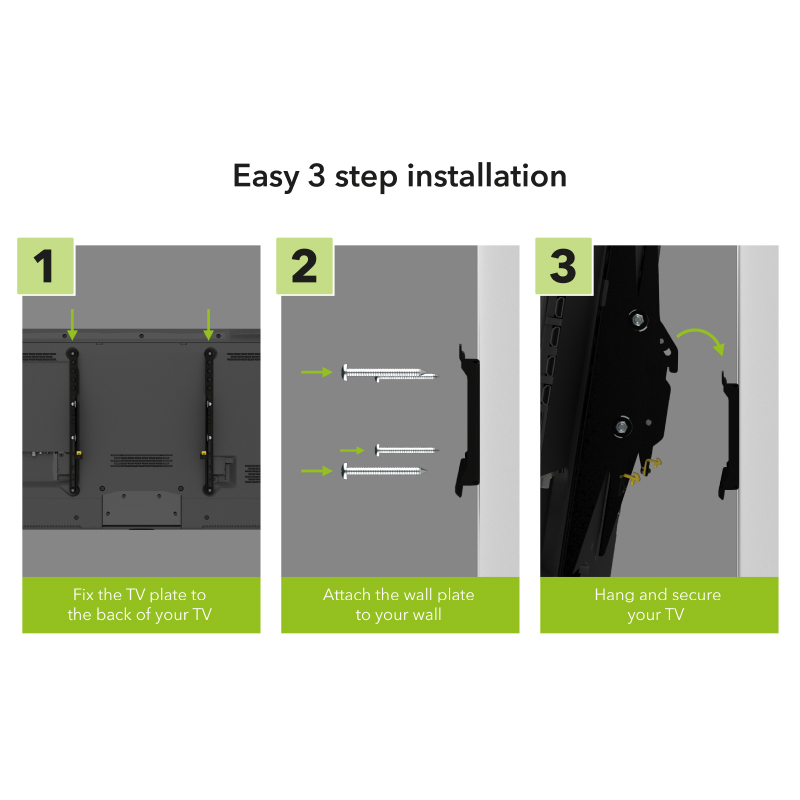 Easy 3 step installation

1

Fix the TV plate to the back of your TV

2

Attach the wall plate to your wall

3

Hang and secure your TV