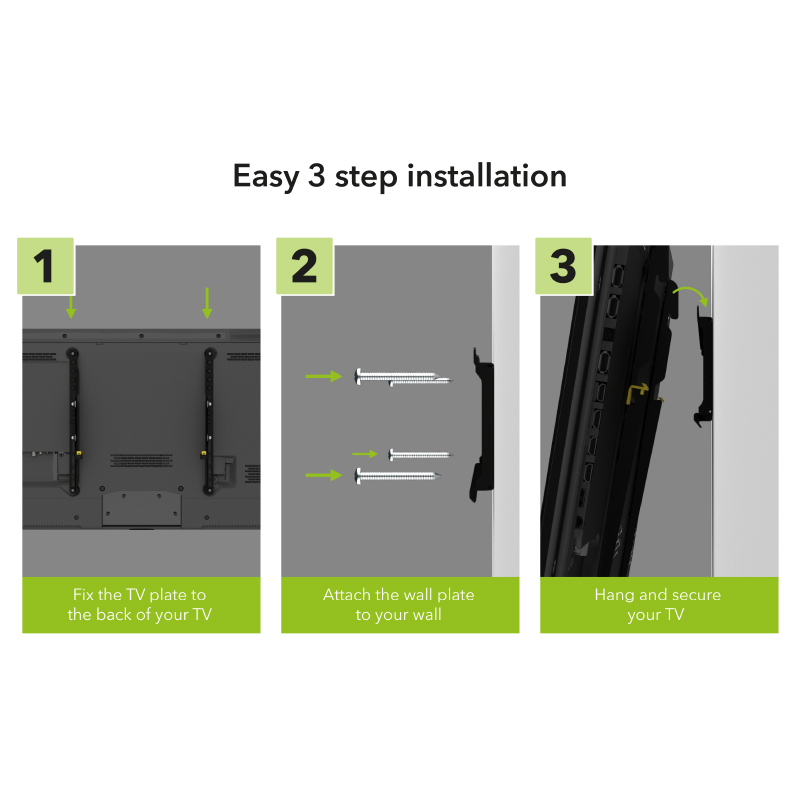 Easy 3 step installation

1

Fix the TV plate to the back of your TV

2

Attach the wall plate to your wall

3

Hang and secure your TV