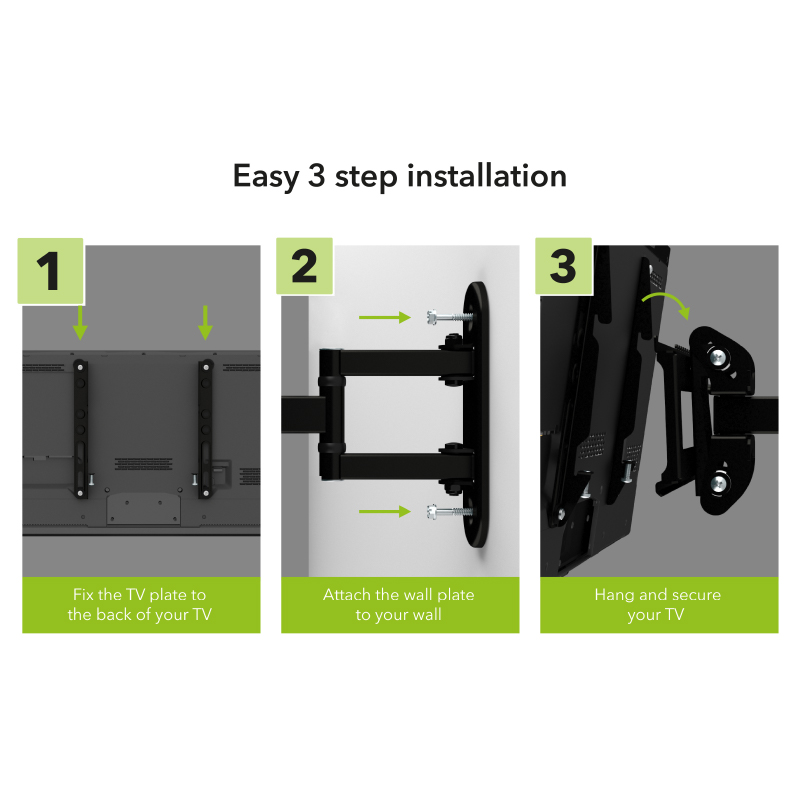 Easy 3 step installation

1

Fix the TV plate to the back of your TV

2

Attach the wall plate to your wall

3

Hang and secure your TV