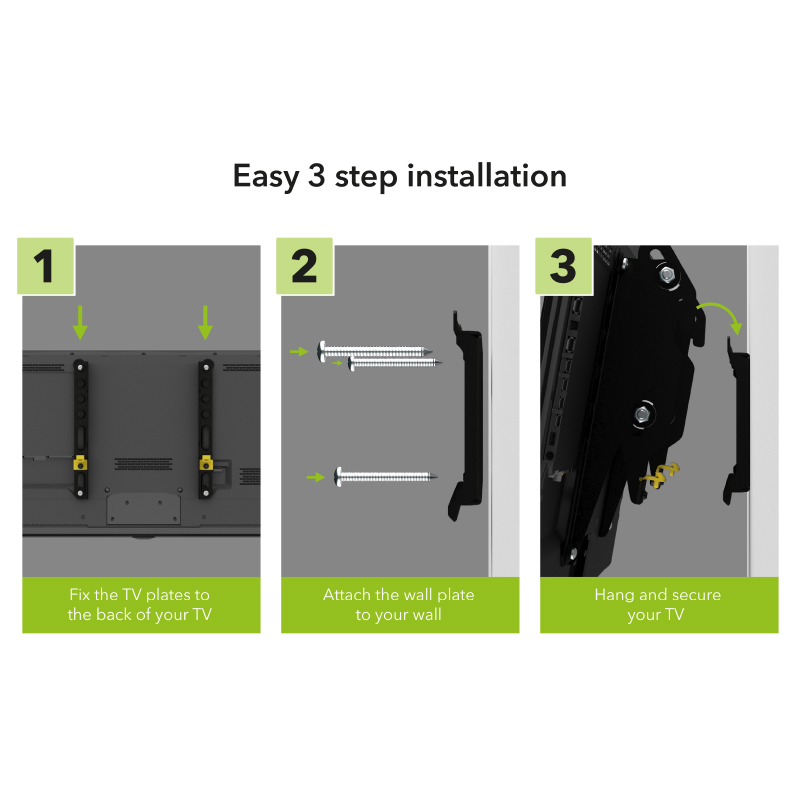 Easy 3 step installation

1

Fix the TV plates to the back of your TV

2

Attach the wall plate to your wall

3

Hang and secure your TV