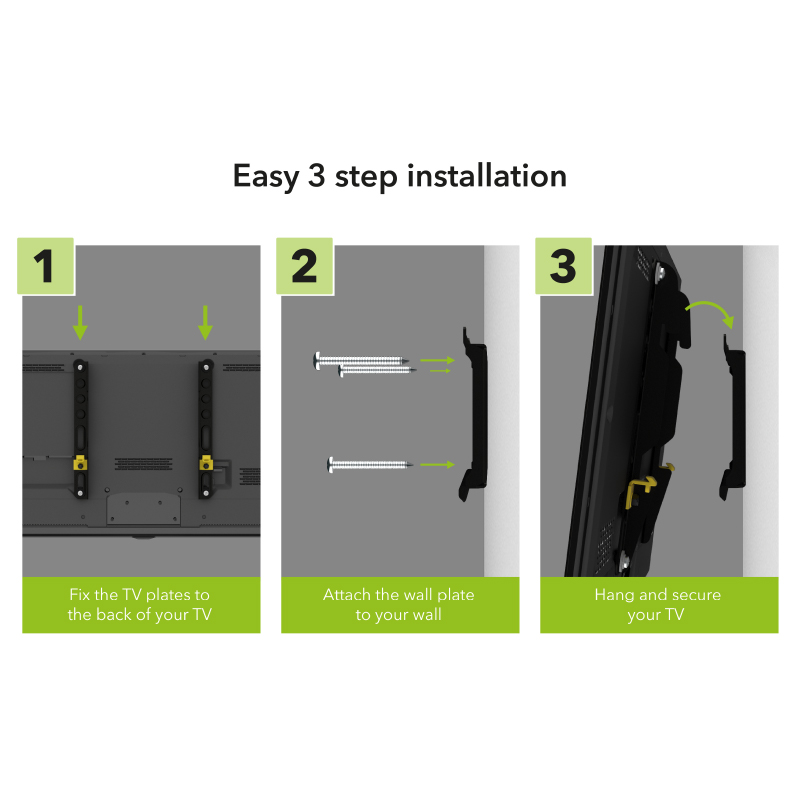 Easy 3 step installation

1

Fix the TV plates to the back of your TV

2

Attach the wall plate to your wall

3

Hang and secure your TV