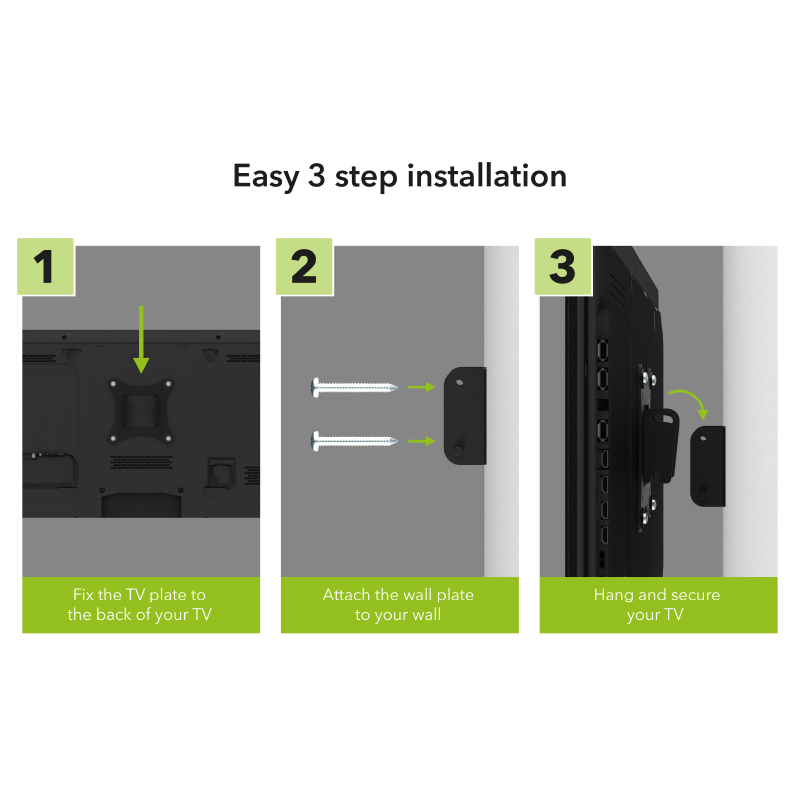 Easy 3 step installation

1

Fix the TV plate to the back of your TV

2

Attach the wall plate to your wall

3

Hang and secure your TV