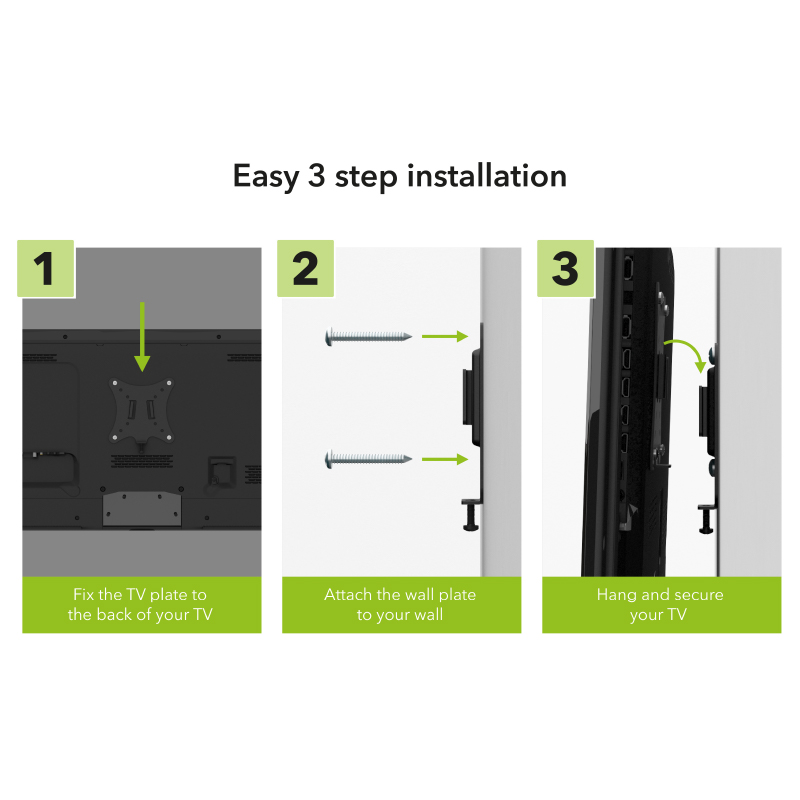 Easy 3 step installation

1

Fix the TV plate to the back of your TV

2

Attach the wall plate to your wall

3

Hang and secure your TV